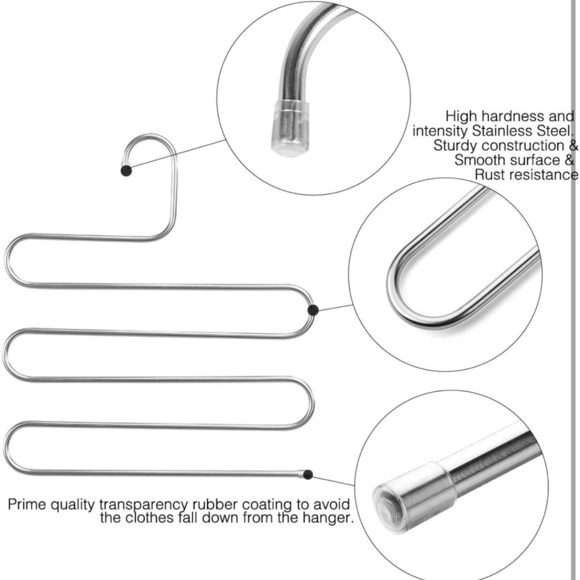 High hardness and intensity Stainless Steel. Sturdy construction & Smooth surface & Rust resistance

Prime quality transparency rubber coating to avoid the clothes fall down from the hanger.